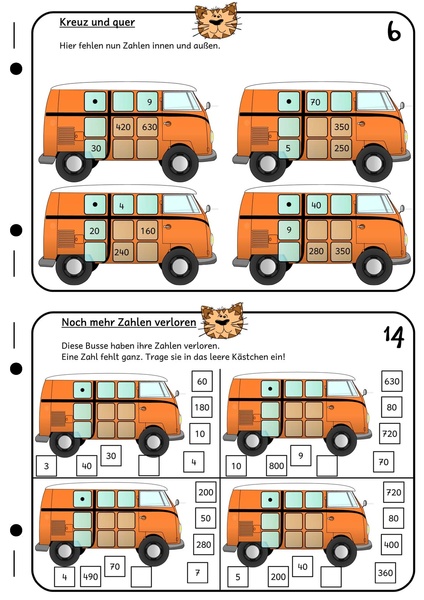 Kreuz und quer

6

Hier fehlen nun Zahlen innen und außen.

•
9
420
630
30

•
70
350
5
250

•
4
20
160
240

•
40
9
280
350

Noch mehr Zahlen verloren

14

Diese Busse haben ihre Zahlen verloren.
Eine Zahl fehlt ganz. Trage sie in das leere Kästchen ein!

•
60
180
10
3
40
30
4

•
630
80
720
10
800
9
70

•
200
50
280
4
490
70
7

•
720
80
400
5
200
40
360