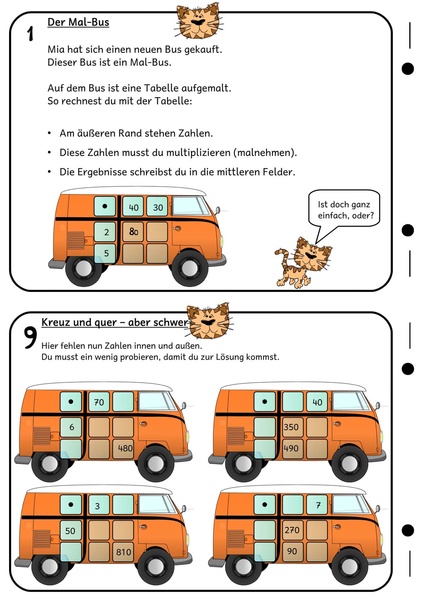 1
Der Mal-Bus

Mia hat sich einen neuen Bus gekauft.
Dieser Bus ist ein Mal-Bus.

Auf dem Bus ist eine Tabelle aufgemalt.
So rechnest du mit der Tabelle:

• Am äußeren Rand stehen Zahlen.
• Diese Zahlen musst du multiplizieren (malnehmen).
• Die Ergebnisse schreibst du in die mittleren Felder.

| • | 40 | 30 |
|---|---|---|
| 2 | 80 | |
| 5 | | |

Ist doch ganz einfach, oder?

9
Kreuz und quer – aber schwer

Hier fehlen nun Zahlen innen und außen.
Du musst ein wenig probieren, damit du zur Lösung kommst.

| • | 70 | |
|---|---|---|
| 6 | | |
| | | 480 |

| • | | 40 |
|---|---|---|
| | 350 | |
| | 490 | |

| • | 3 | |
|---|---|---|
| 50 | | |
| | | 810 |

| • | | 7 |
|---|---|---|
| | 270 | |
| | 90 | |