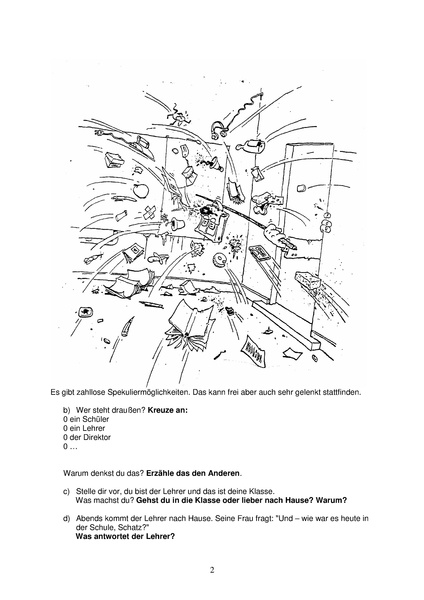 Es gibt zahllose Spekuliermöglichkeiten. Das kann frei aber auch sehr gelenkt stattfinden.

b) Wer steht draußen? **Kreuze an:**
0 ein Schüler
0 ein Lehrer
0 der Direktor
0 …

Warum denkst du das? **Erzähle das den Anderen**.

c) Stelle dir vor, du bist der Lehrer und das ist deine Klasse.
Was machst du? **Gehst du in die Klasse oder lieber nach Hause? Warum?**

d) Abends kommt der Lehrer nach Hause. Seine Frau fragt: "Und – wie war es heute in der Schule, Schatz?"
**Was antwortet der Lehrer?**

2