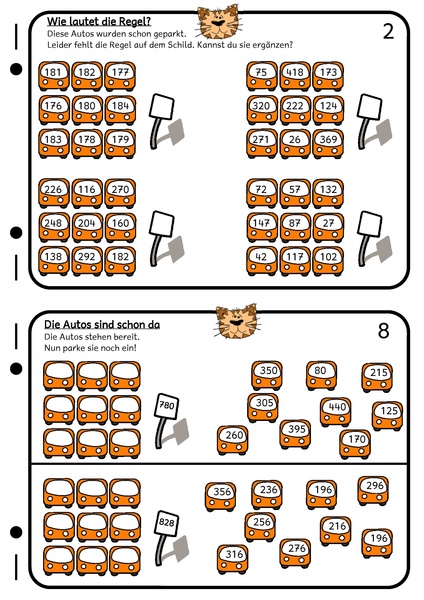 Wie lautet die Regel?
Diese Autos wurden schon geparkt.
Leider fehlt die Regel auf dem Schild. Kannst du sie ergänzen?

2

181 182 177
176 180 184
183 178 179

75 418 173
320 222 124
271 26 369

226 116 270
248 204 160
138 292 182

72 57 132
147 87 27
42 117 102

Die Autos sind schon da
Die Autos stehen bereit.
Nun parke sie noch ein!

8

780

350 80 215
305 440 125
260 395 170

828

356 236 196 296
256 216 196
316 276