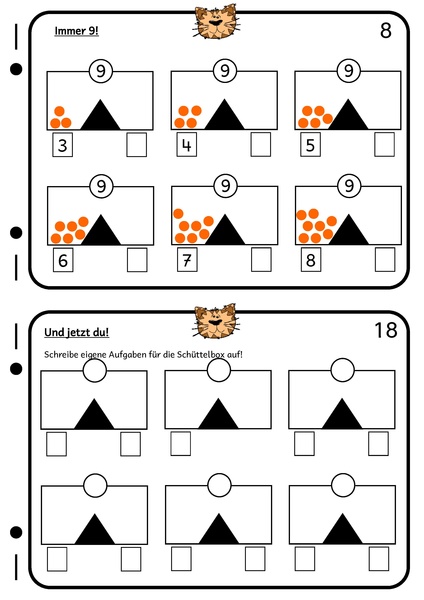 Immer 9!

8

9
3

9
4

9
5

9
6

9
7

9
8

Und jetzt du!

18

Schreibe eigene Aufgaben für die Schüttelbox auf!