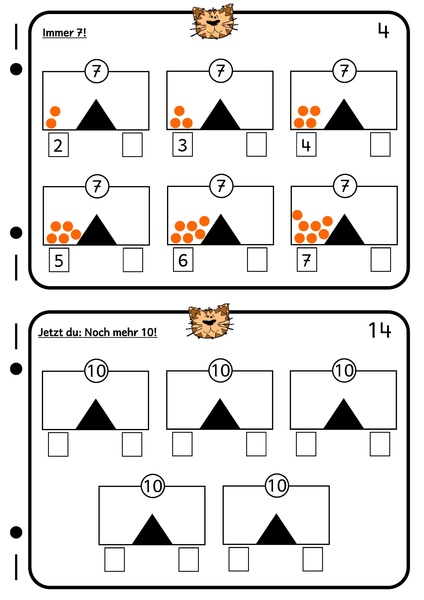 Immer 7!

4

7
2

7
3

7
4

7
5

7
6

7
7

Jetzt du: Noch mehr 10!

14

10

10

10

10

10