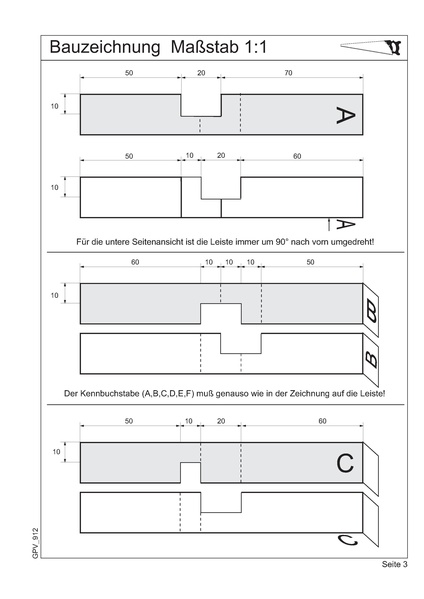 Bauzeichnung Maßstab 1:1

50 20 70

10

A

50 10 20 60

10

A

Für die untere Seitenansicht ist die Leiste immer um 90° nach vorn umgedreht!

60 10 10 10 50

10

B

B

Der Kennbuchstabe (A,B,C,D,E,F) muß genauso wie in der Zeichnung auf die Leiste!

50 10 20 60

10

C

C

GPV_912

Seite 3