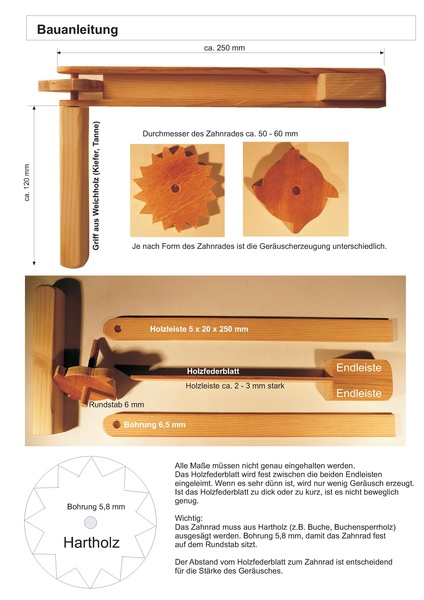 Bauanleitung

ca. 250 mm

ca. 120 mm

Griff aus Weichholz (Kiefer, Tanne)

Durchmesser des Zahnrades ca. 50 - 60 mm

Je nach Form des Zahnrades ist die Geräuscherzeugung unterschiedlich.

Holzleiste 5 x 20 x 250 mm

Holzfederblatt

Holzleiste ca. 2 - 3 mm stark

Endleiste

Endleiste

Rundstab 6 mm

Bohrung 6,5 mm

Bohrung 5,8 mm

Hartholz

Alle Maße müssen nicht genau eingehalten werden. Das Holzfederblatt wird fest zwischen die beiden Endleisten eingeleimt. Wenn es sehr dünn ist, wird nur wenig Geräusch erzeugt. Ist das Holzfederblatt zu dick oder zu kurz, ist es nicht beweglich genug.

Wichtig:
Das Zahnrad muss aus Hartholz (z.B. Buche, Buchensperrholz) ausgesägt werden. Bohrung 5,8 mm, damit das Zahnrad fest auf dem Rundstab sitzt.

Der Abstand vom Holzfederblatt zum Zahnrad ist entscheidend für die Stärke des Geräusches.