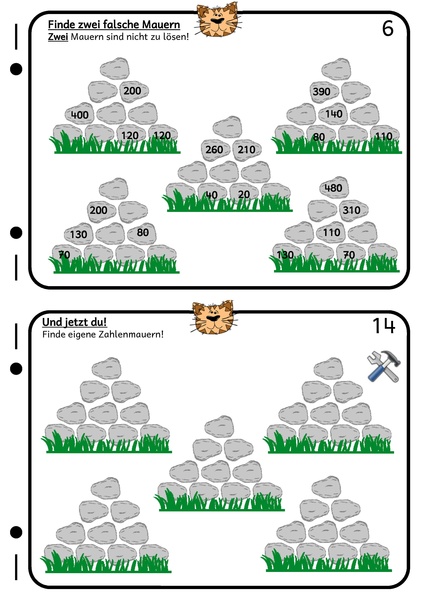 Finde zwei falsche Mauern
Zwei Mauern sind nicht zu lösen!

6

200
400
120 120

390
140
80 110

260 210
40 20

200
130 80
70

480
310
110
130 70

Und jetzt du!
Finde eigene Zahlenmauern!

14