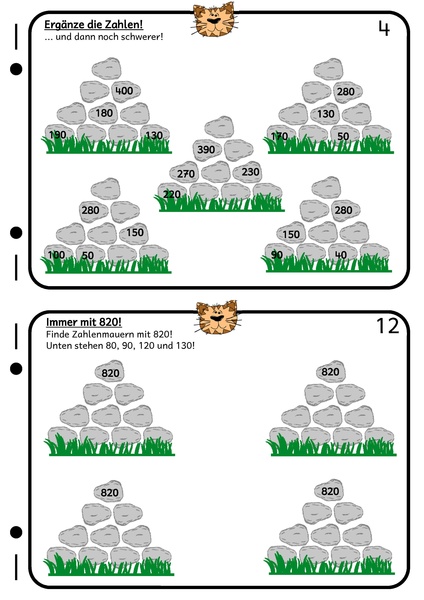 Ergänze die Zahlen!
... und dann noch schwerer!

4

400
180
190 130

280
130
170 50

390
270 230
220

280
150
100 50

280
150
90 40

Immer mit 820!
Finde Zahlenmauern mit 820!
Unten stehen 80, 90, 120 und 130!

12

820

820

820

820