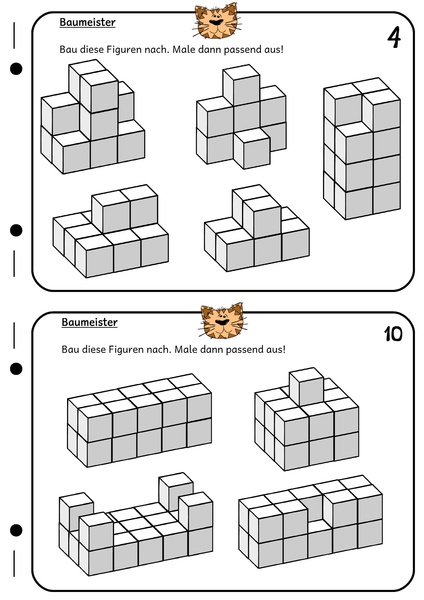 Baumeister

4

Bau diese Figuren nach. Male dann passend aus!

Baumeister

10

Bau diese Figuren nach. Male dann passend aus!