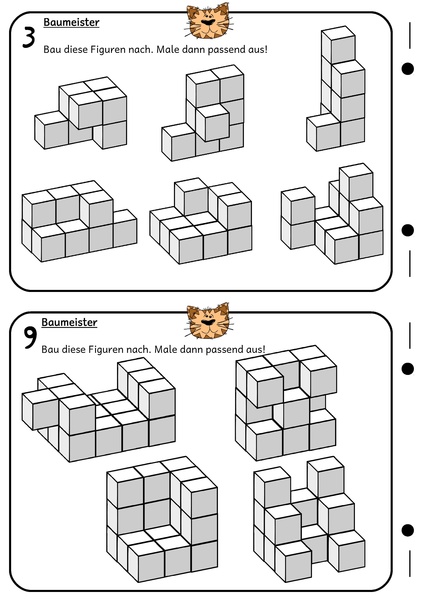 3

Baumeister

Bau diese Figuren nach. Male dann passend aus!

9

Baumeister

Bau diese Figuren nach. Male dann passend aus!