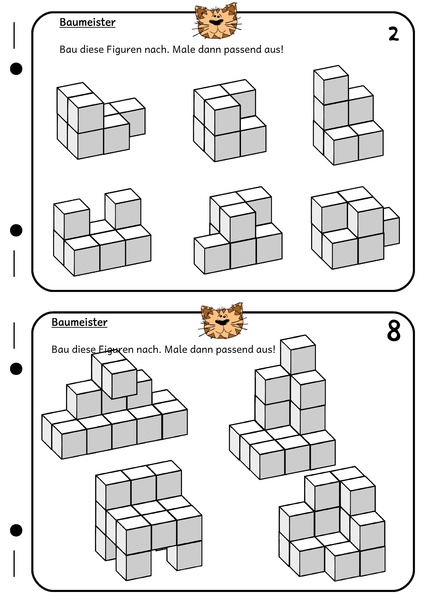 Baumeister

2

Bau diese Figuren nach. Male dann passend aus!

Baumeister

8

Bau diese Figuren nach. Male dann passend aus!