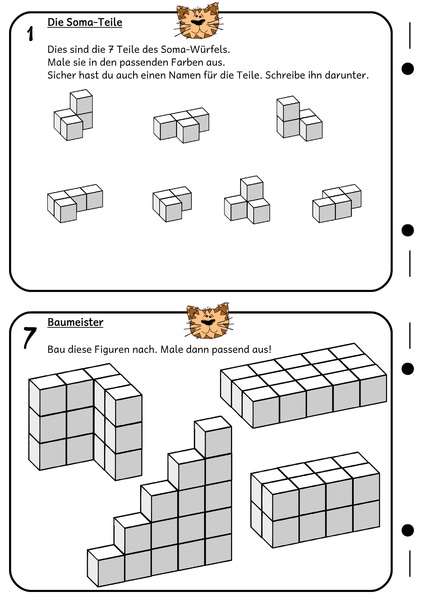 1

Die Soma-Teile

Dies sind die 7 Teile des Soma-Würfels.
Male sie in den passenden Farben aus.
Sicher hast du auch einen Namen für die Teile. Schreibe ihn darunter.

7

Baumeister

Bau diese Figuren nach. Male dann passend aus!