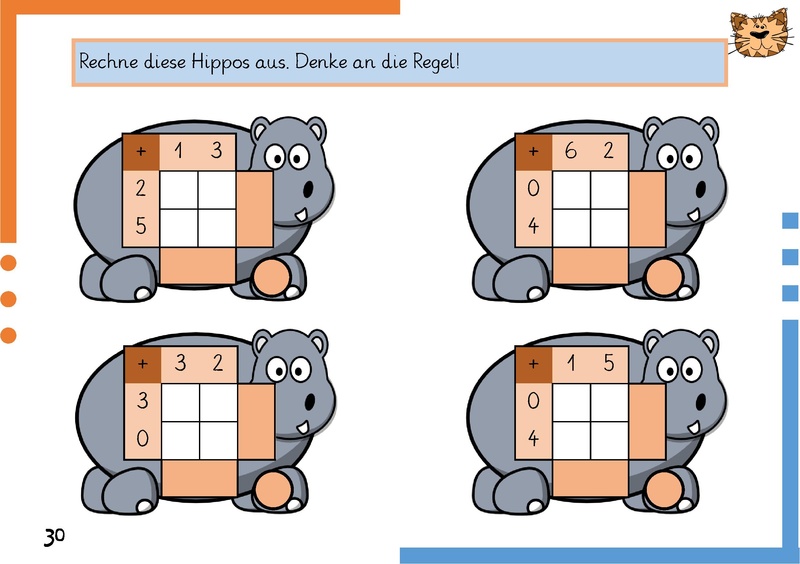 Rechne diese Hippos aus. Denke an die Regel!

| + | 1 | 3 |
|---|---|---|
| 2 | | |
| 5 | | |

| + | 6 | 2 |
|---|---|---|
| 0 | | |
| 4 | | |

| + | 3 | 2 |
|---|---|---|
| 3 | | |
| 0 | | |

| + | 1 | 5 |
|---|---|---|
| 0 | | |
| 4 | | |

30