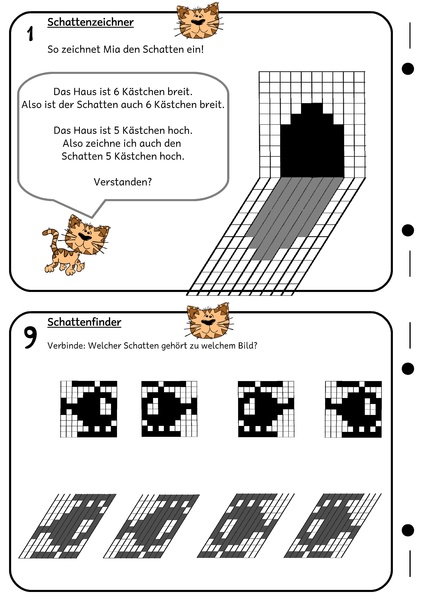 1 Schattenzeichner

So zeichnet Mia den Schatten ein!

Das Haus ist 6 Kästchen breit.
Also ist der Schatten auch 6 Kästchen breit.

Das Haus ist 5 Kästchen hoch.
Also zeichne ich auch den Schatten 5 Kästchen hoch.

Verstanden?

9 Schattenfinder

Verbinde: Welcher Schatten gehört zu welchem Bild?