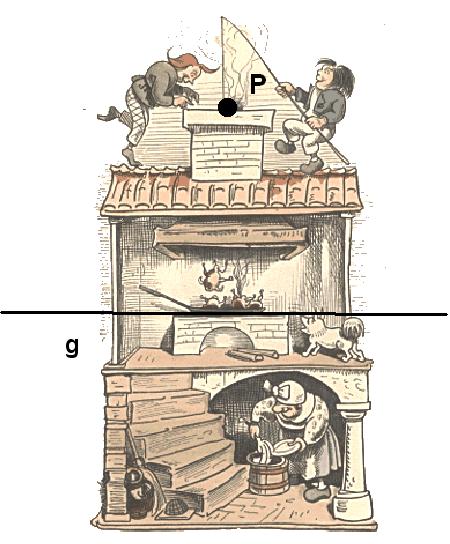 P

g